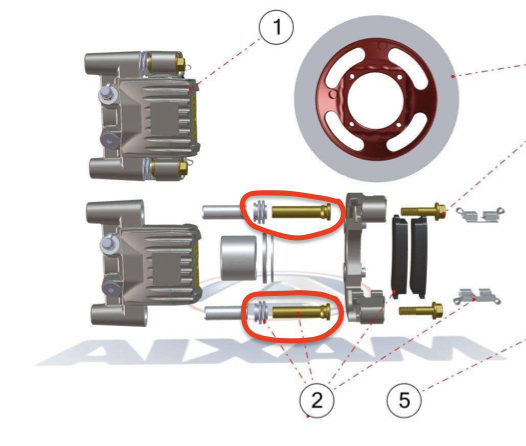 1

AIXAM

2

5