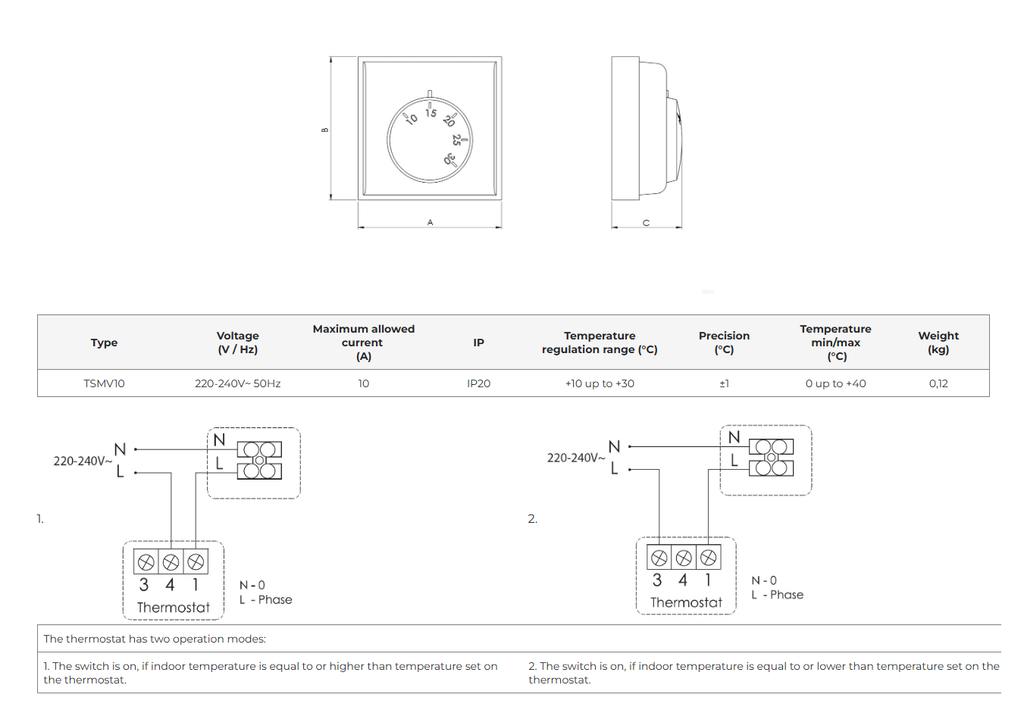 B

10 15 20 25 30

A

C

| Type | Voltage (V / Hz) | Maximum allowed current (A) | IP | Temperature regulation range (°C) | Precision (°C) | Temperature min/max (°C) | Weight (kg) |
|---|---|---|---|---|---|---|---|
| TSMV10 | 220-240V~ 50Hz | 10 | IP20 | +10 up to +30 | ±1 | 0 up to +40 | 0,12 |

220-240V~ N L

N L

1.

3 4 1
Thermostat

N - 0
L - Phase

220-240V~ N L

N L

2.

3 4 1
Thermostat

N - 0
L - Phase

The thermostat has two operation modes:

1. The switch is on, if indoor temperature is equal to or higher than temperature set on the thermostat.

2. The switch is on, if indoor temperature is equal to or lower than temperature set on the thermostat.