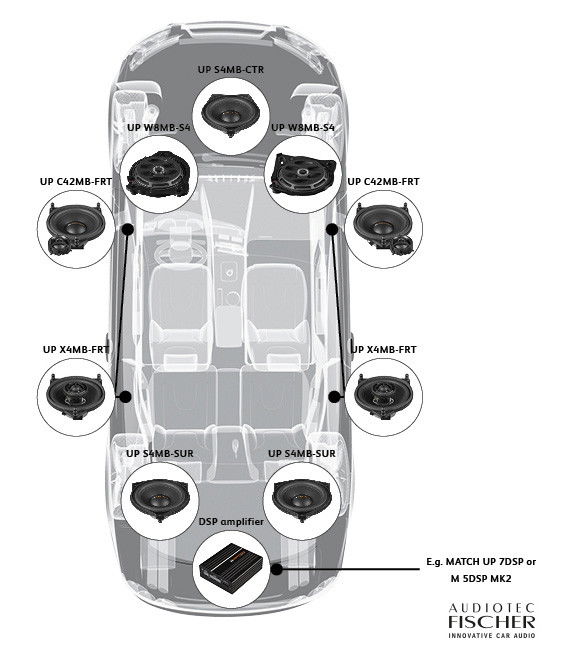 UP S4MB-CTR

UP W8MB-S4

UP W8MB-S4

UP C42MB-FRT

UP C42MB-FRT

UP X4MB-FRT

UP X4MB-FRT

UP S4MB-SUR

UP S4MB-SUR

DSP amplifier

E.g. MATCH UP 7DSP or M 5DSP MK2

AUDIOTEC FISCHER
INNOVATIVE CAR AUDIO