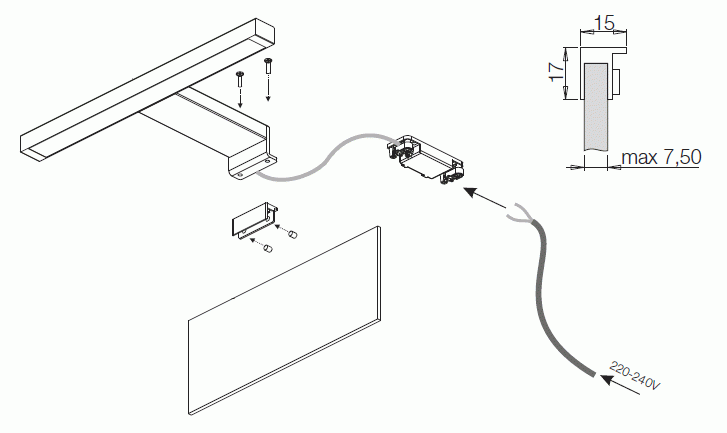 15
17
max 7,50
220-240V