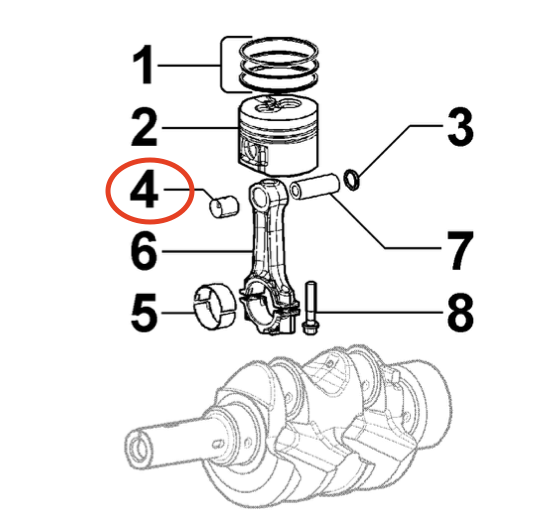 1
2
3
4
6
7
5
8