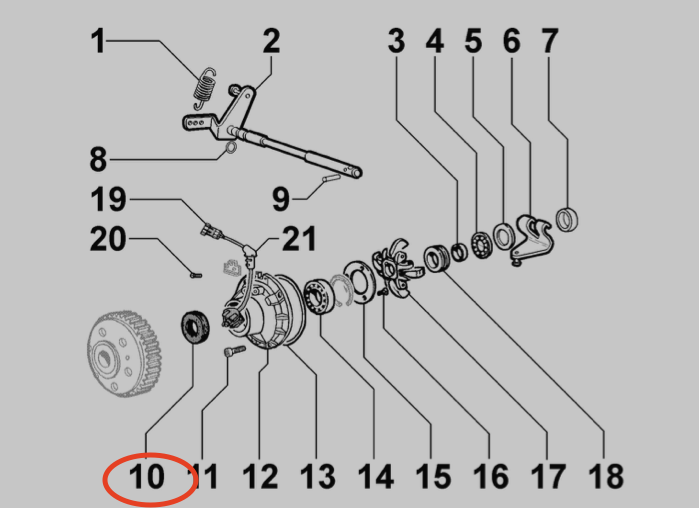 1
2
3
4
5
6
7
8
9
19
20
21
10
11
12
13
14
15
16
17
18