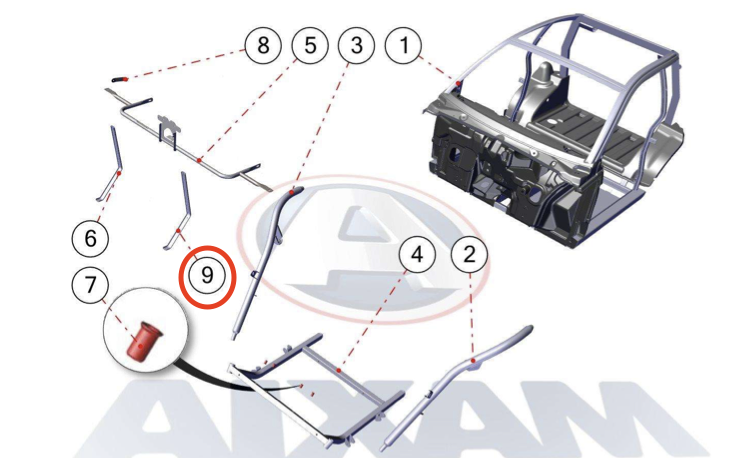 8
5
3
1
6
9
4
2
7
AIXAM