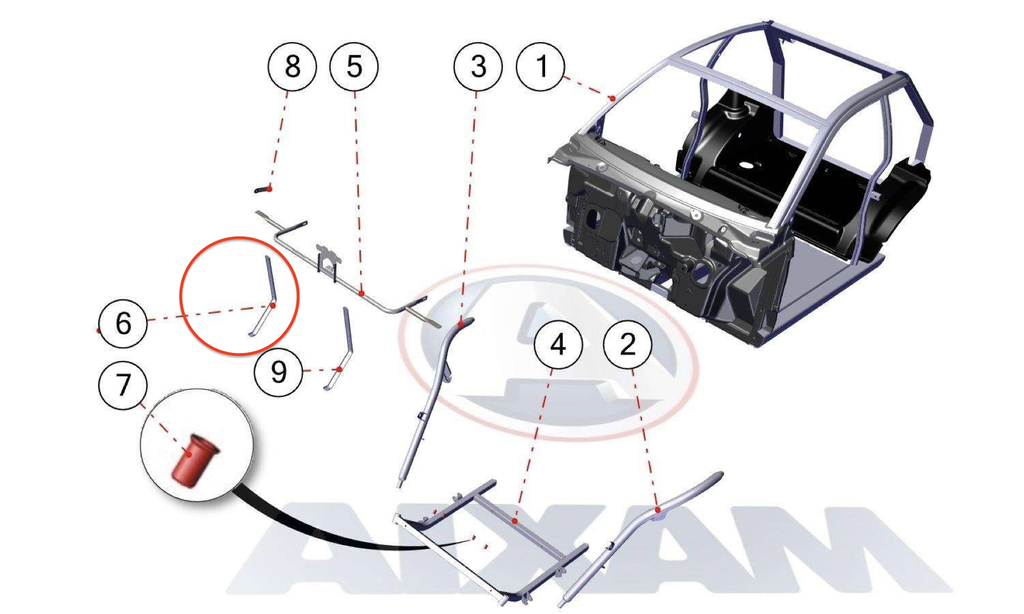 8
5
3
1
6
9
4
2
7
AIXAM