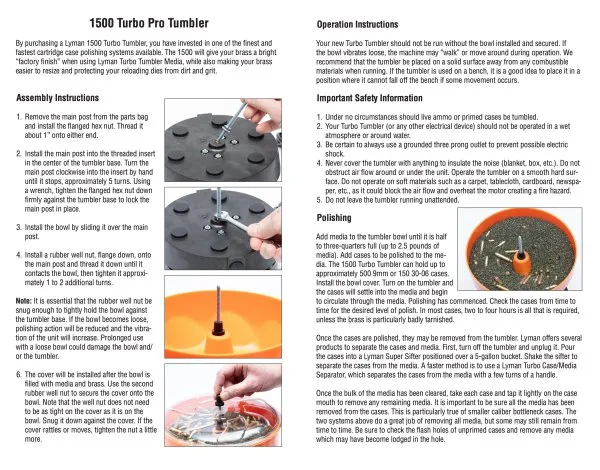 1500 Turbo Pro Tumbler

By purchasing a Lyman 1500 Turbo Tumbler, you have invested in one of the finest and fastest cartridge case polishing systems available. The 1500 will give your brass a bright "factory finish" when using Lyman Turbo Tumbler Media, while also making your brass easier to resize and protecting your reloading dies from dirt and grit.

Assembly Instructions

1. Remove the main post from the parts bag and install the flanged hex nut. Thread it about 1" onto either end.

2. Install the main post into the threaded insert in the center of the tumbler base. Turn the main post clockwise into the insert by hand until it stops, approximately 5 turns. Using a wrench, tighten the flanged hex nut down firmly against the tumbler base to lock the main post in place.

3. Install the bowl by sliding it over the main post.

4. Install a rubber well nut, flange down, onto the main post and thread it down until it contacts the bowl, then tighten it approximately 1 to 2 additional turns.

Note: It is essential that the rubber well nut be snug enough to tightly hold the bowl against the tumbler base. If the bowl becomes loose, polishing action will be reduced and the vibration of the unit will increase. Prolonged use with a loose bowl could damage the bowl and/or the tumbler.

6. The cover will be installed after the bowl is filled with media and brass. Use the second rubber well nut to secure the cover onto the bowl. Note that the well nut does not need to be as tight on the cover as it is on the bowl. Snug it down against the cover. If the cover rattles or moves, tighten the nut a little more.

Operation Instructions

Your new Turbo Tumbler should not be run without the bowl installed and secured. If the bowl vibrates loose, the machine may "walk" or move around during operation. We recommend that the tumbler be placed on a solid surface away from any combustible materials when running. If the tumbler is used on a bench, it is a good idea to place it in a position where it cannot fall off the bench if some movement occurs.

Important Safety Information

1. Under no circumstances should live ammo or primed cases be tumbled.
2. Your Turbo Tumbler (or any other electrical device) should not be operated in a wet atmosphere or around water.
3. Be certain to always use a grounded three prong outlet to prevent possible electric shock.
4. Never cover the tumbler with anything to insulate the noise (blanket, box, etc.). Do not obstruct air flow around or under the unit. Operate the tumbler on a smooth hard surface. Do not operate on soft materials such as a carpet, tablecloth, cardboard, newspaper, etc., as it could block the air flow and overheat the motor creating a fire hazard.
5. Do not leave the tumbler running unattended.

Polishing

Add media to the tumbler bowl until it is half to three-quarters full (up to 2.5 pounds of media). Add cases to be polished to the media. The 1500 Turbo Tumbler can hold up to approximately 500 9mm or 150 30-06 cases. Install the bowl cover. Turn on the tumbler and the cases will settle into the media and begin to circulate through the media. Polishing has commenced. Check the cases from time to time for the desired level of polish. In most cases, two to four hours is all that is required, unless the brass is particularly badly tarnished.

Once the cases are polished, they may be removed from the tumbler. Lyman offers several products to separate the cases and media. First, turn off the tumbler and unplug it. Pour the cases into a Lyman Super Sifter positioned over a 5-gallon bucket. Shake the sifter to separate the cases from the media. A faster method is to use a Lyman Turbo Case/Media Separator, which separates the cases from the media with a few turns of a handle.

Once the bulk of the media has been cleared, take each case and tap it lightly on the case mouth to remove any remaining media. It is important to be sure all the media has been removed from the cases. This is particularly true of smaller caliber bottleneck cases. The two systems above do a great job of removing all media, but some may still remain from time to time. Be sure to check the flash holes of unprimed cases and remove any media which may have become lodged in the hole.