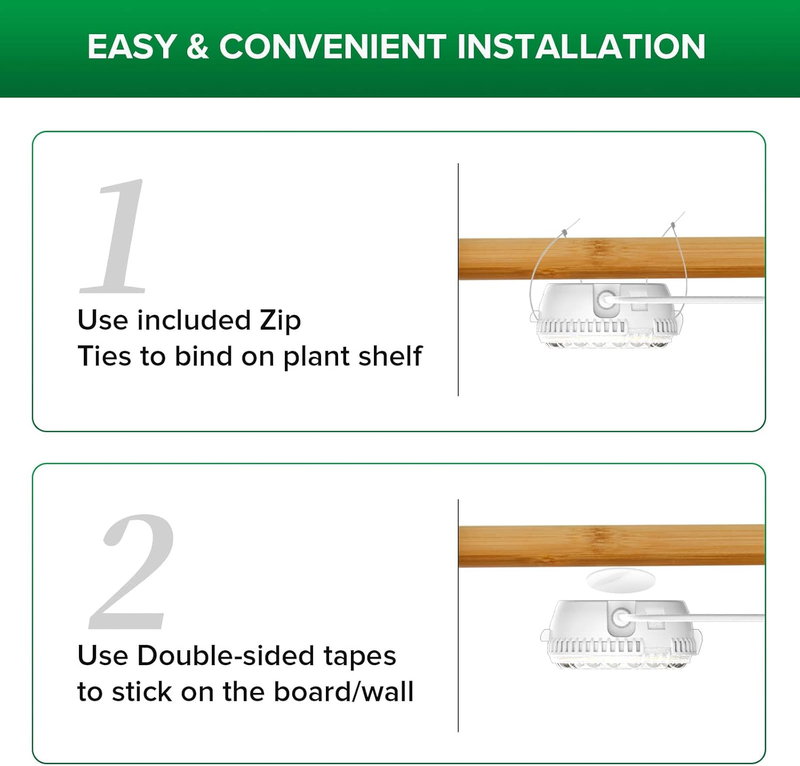 EASY & CONVENIENT INSTALLATION

1

Use included Zip Ties to bind on plant shelf

2

Use Double-sided tapes to stick on the board/wall