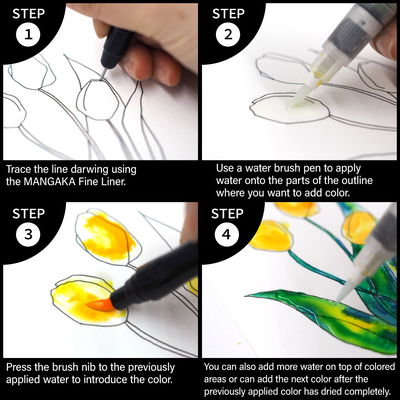 STEP
1

Trace the line darwing using the MANGAKA Fine Liner.

STEP
2

Use a water brush pen to apply water onto the parts of the outline where you want to add color.

STEP
3

Press the brush nib to the previously applied water to introduce the color.

STEP
4

You can also add more water on top of colored areas or can add the next color after the previously applied color has dried completely.