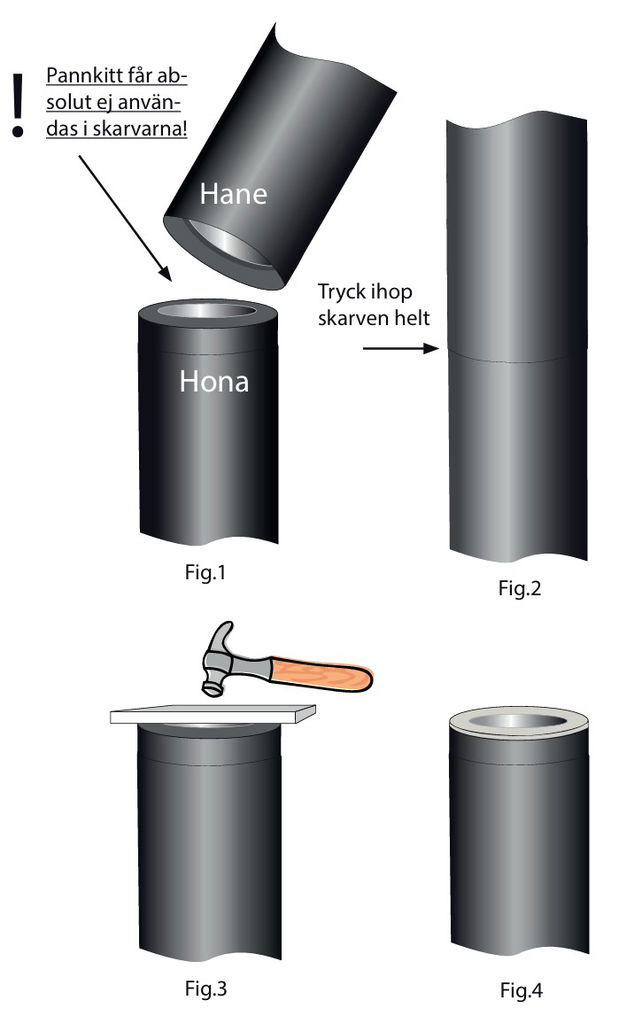 !
Pannkitt får absolut ej användas i skarvarna!

Hane

Hona

Tryck ihop skarven helt

Fig.1

Fig.2

Fig.3

Fig.4