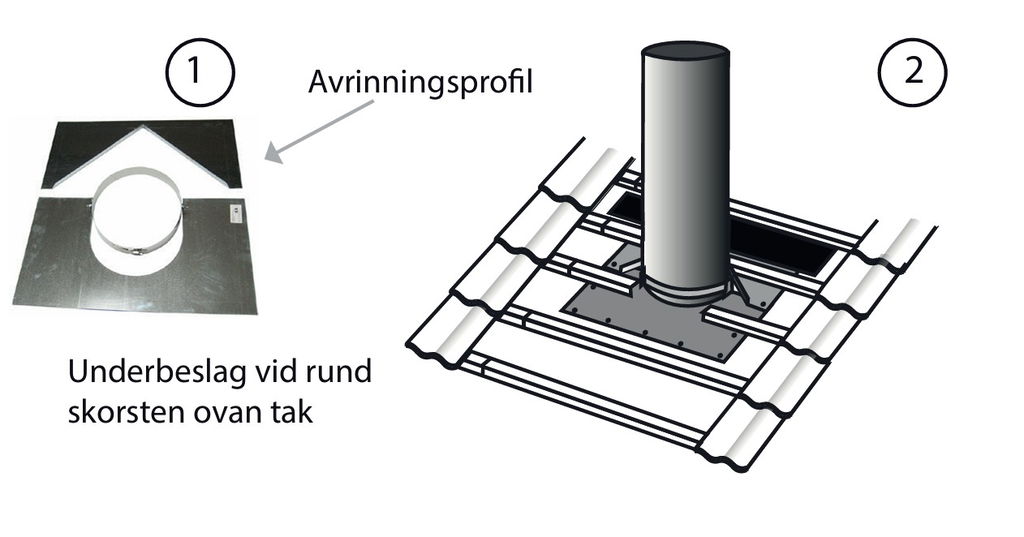 1

Avrinningsprofil

2

Underbeslag vid rund skorsten ovan tak