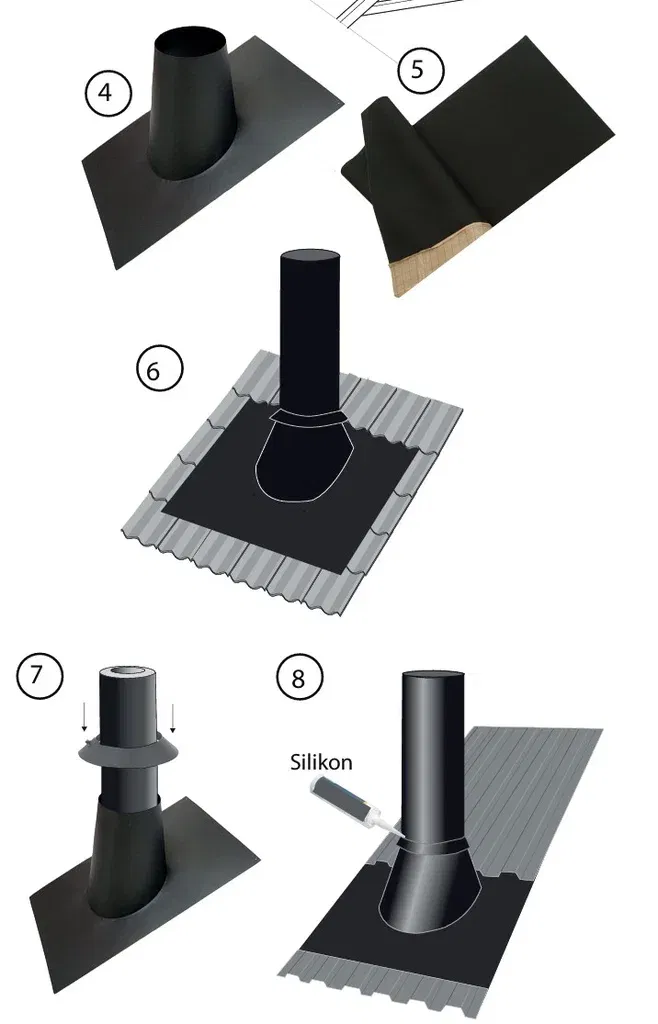 4

5

6

7

8

Silikon