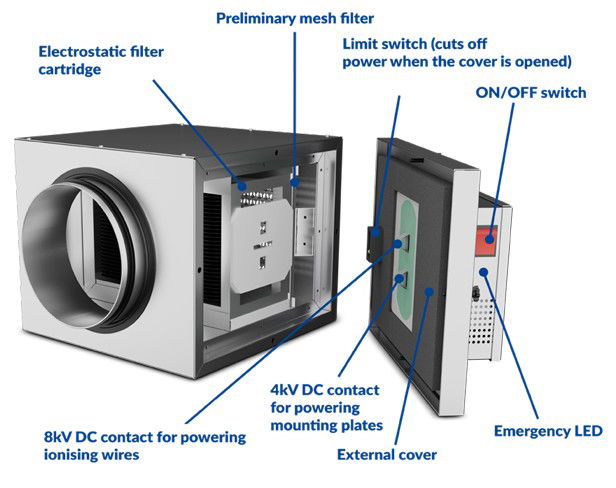 Preliminary mesh filter

Electrostatic filter cartridge

Limit switch (cuts off power when the cover is opened)

ON/OFF switch

4kV DC contact for powering mounting plates

8kV DC contact for powering ionising wires

External cover

Emergency LED