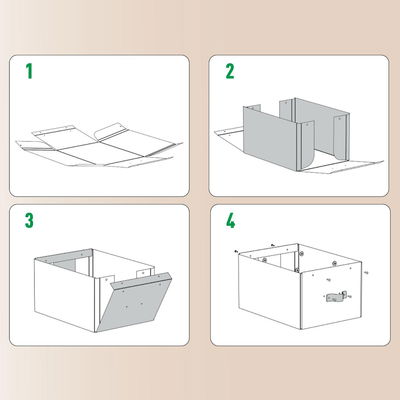 1

2

3

4