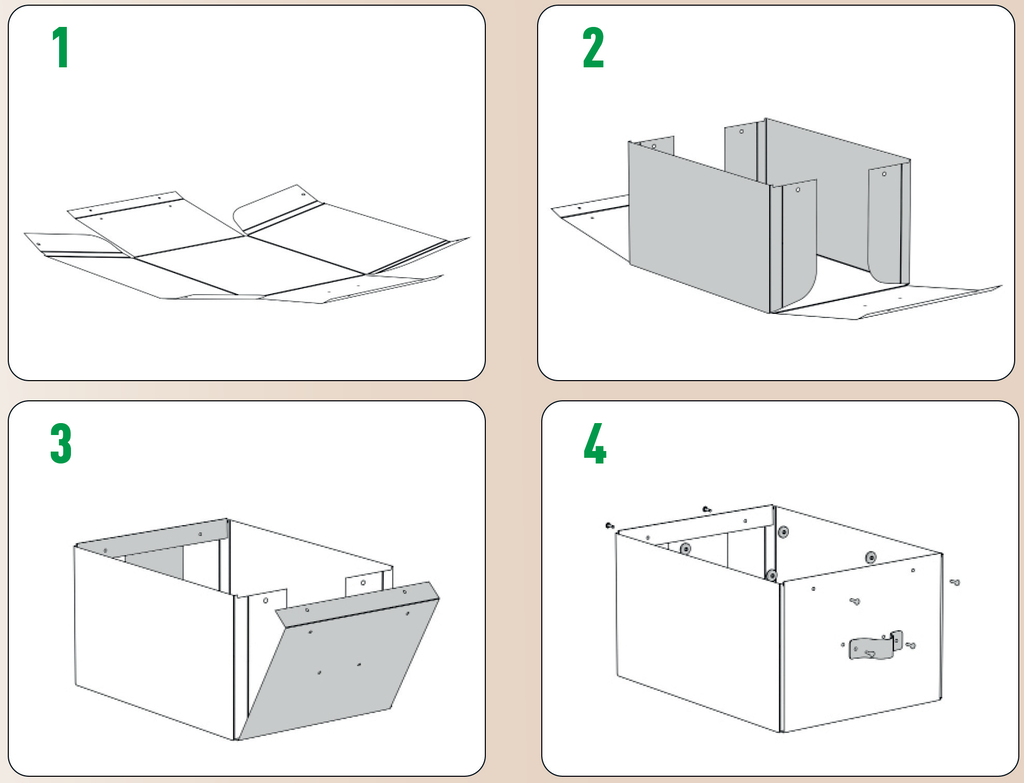 1

2

3

4